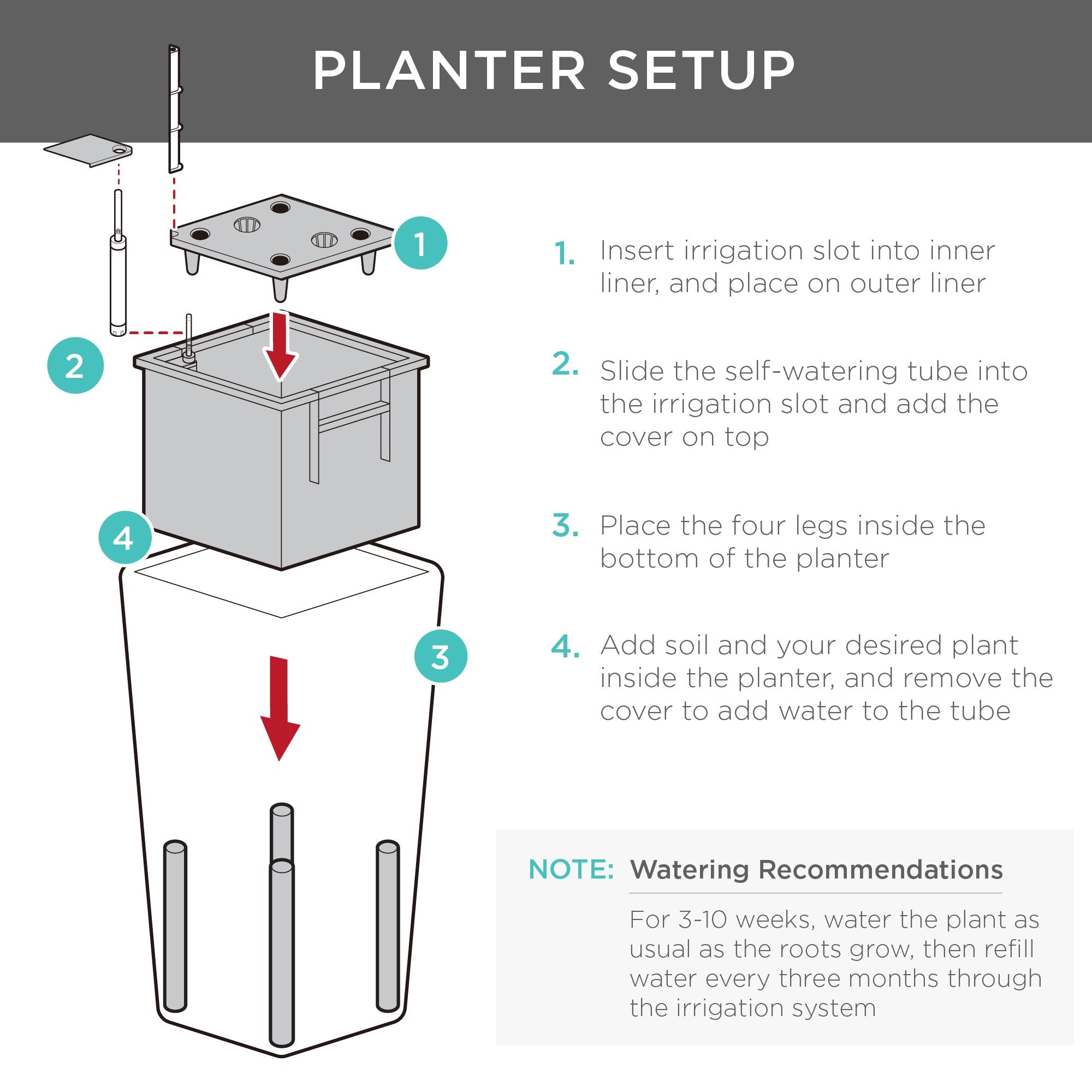 PLANTER SETUP

1

2

4

3

1. Insert irrigation slot into inner liner, and place on outer liner

2. Slide the self-watering tube into the irrigation slot and add the cover on top

3. Place the four legs inside the bottom of the planter

4. Add soil and your desired plant inside the planter, and remove the cover to add water to the tube

NOTE: Watering Recommendations

For 3-10 weeks, water the plant as usual as the roots grow, then refill water every three months through the irrigation system