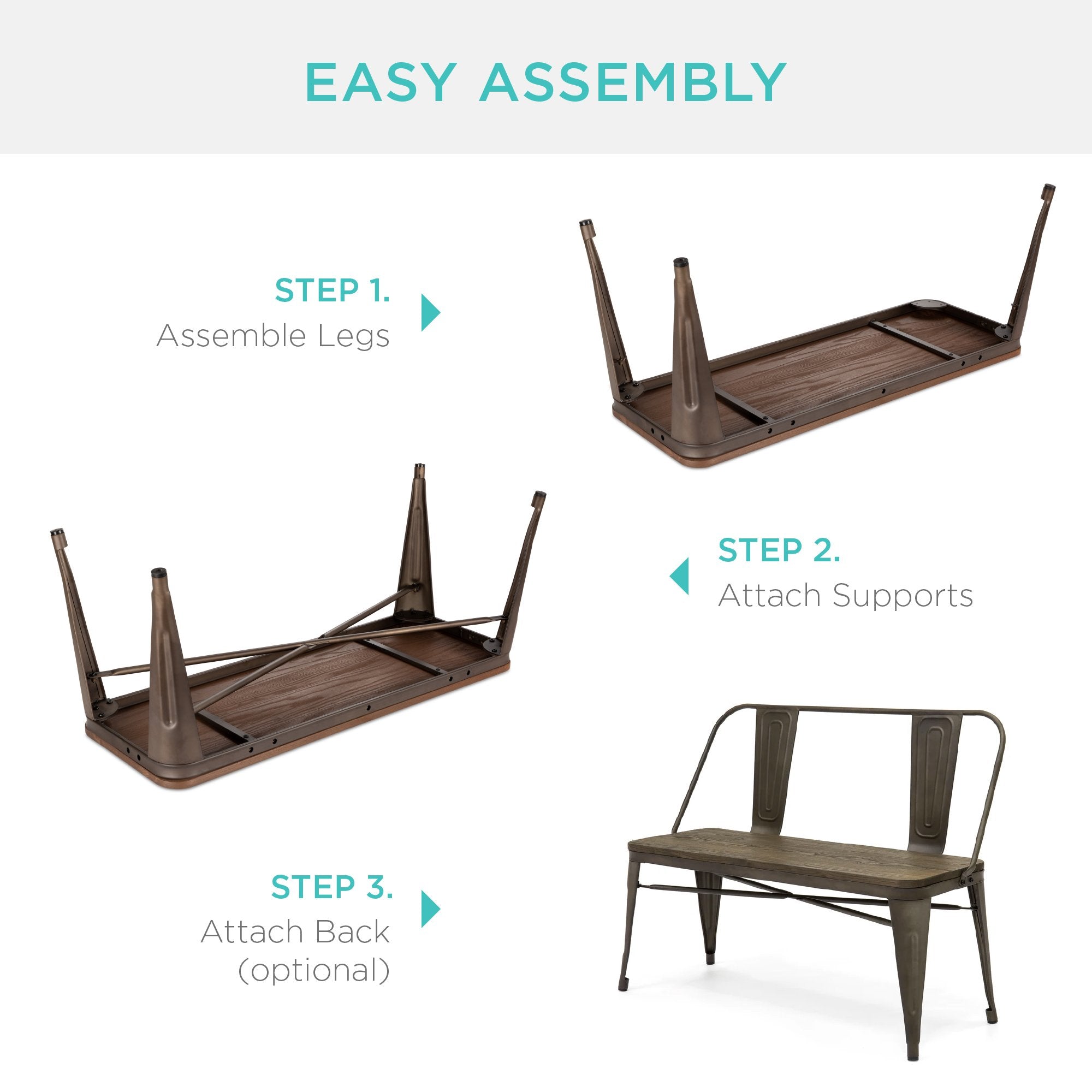 EASY ASSEMBLY

STEP 1.
Assemble Legs

STEP 2.
Attach Supports

STEP 3.
Attach Back
(optional)