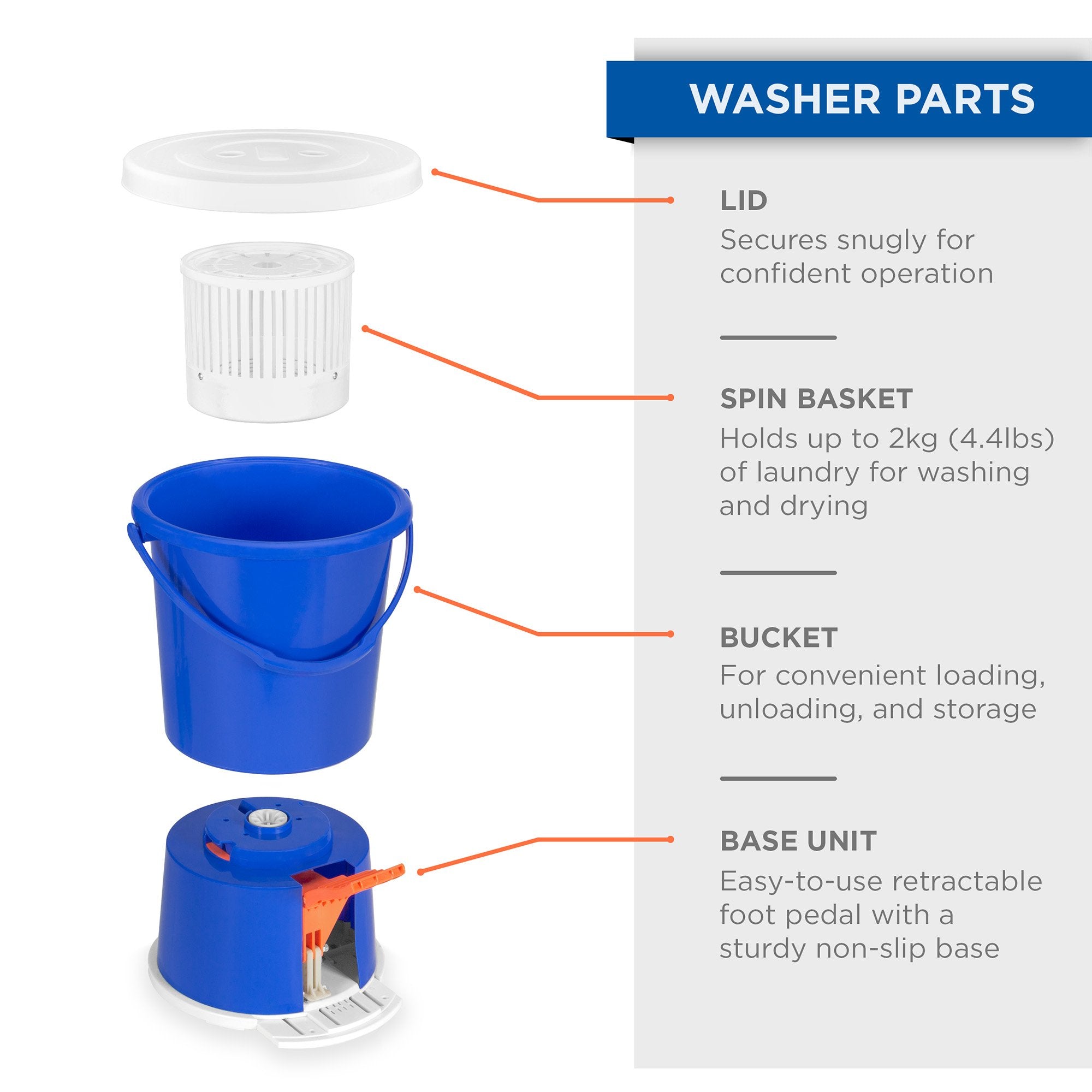 WASHER PARTS

LID
Secures snugly for confident operation

SPIN BASKET
Holds up to 2kg (4.4lbs) of laundry for washing and drying

BUCKET
For convenient loading, unloading, and storage

BASE UNIT
Easy-to-use retractable foot pedal with a sturdy non-slip base