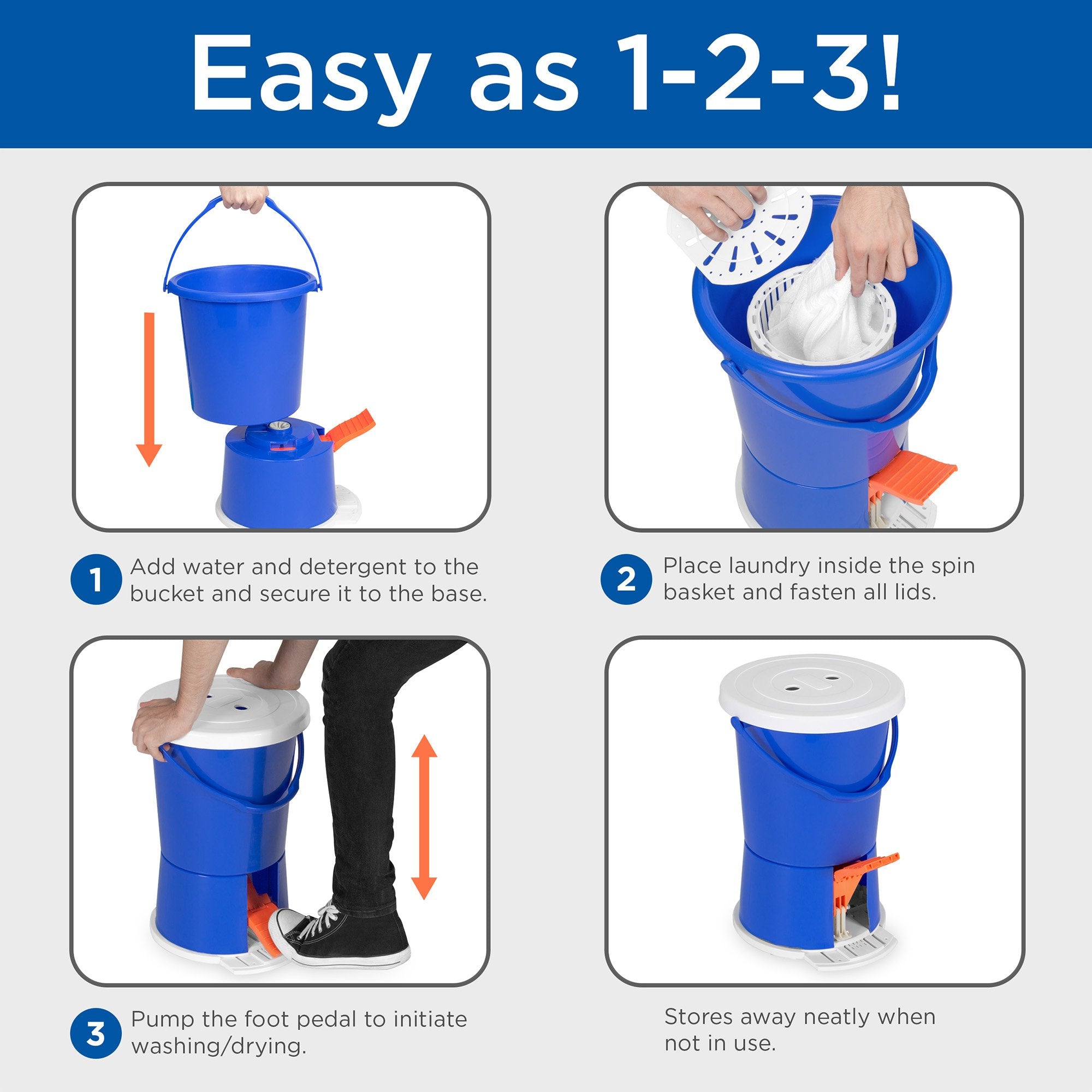 Easy as 1-2-3!

1 Add water and detergent to the bucket and secure it to the base.

2 Place laundry inside the spin basket and fasten all lids.

3 Pump the foot pedal to initiate washing/drying.

Stores away neatly when not in use.